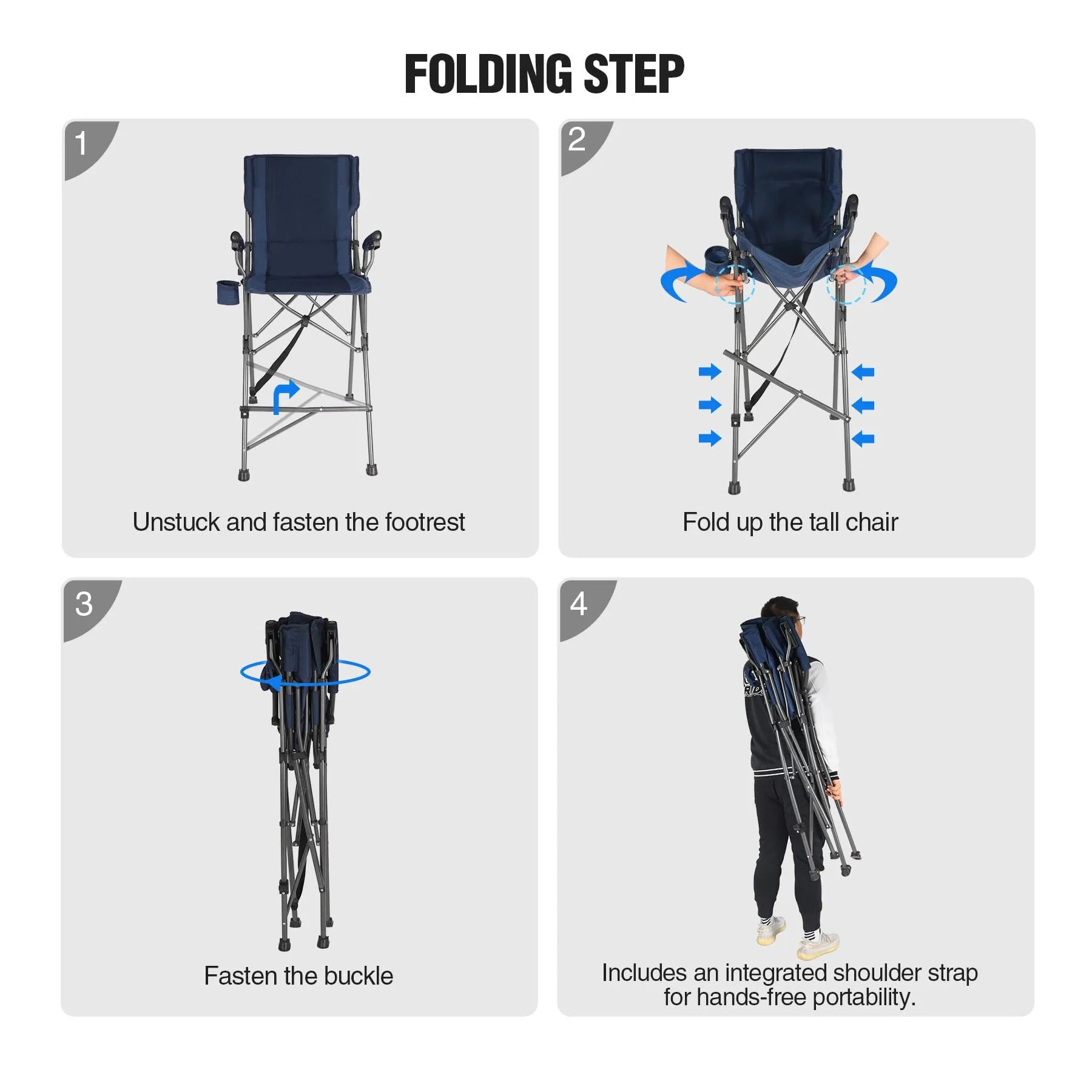 FOLDING STEP

1

Unstuck and fasten the footrest

2

Fold up the tall chair

3

Fasten the buckle

4

Includes an integrated shoulder strap for hands-free portability.