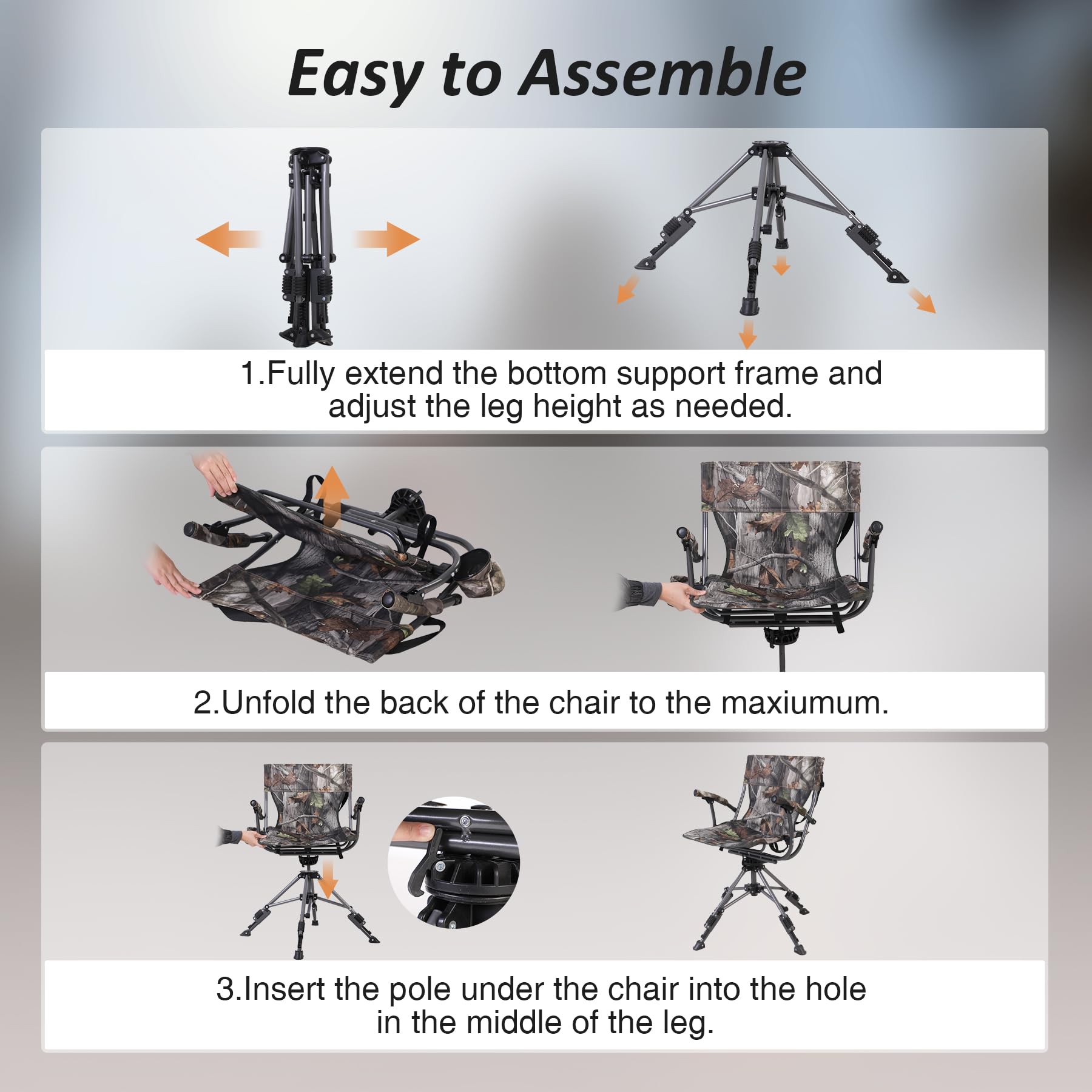 Easy to Assemble

1.Fully extend the bottom support frame and adjust the leg height as needed.

2.Unfold the back of the chair to the maxiumum.

3.Insert the pole under the chair into the hole in the middle of the leg.