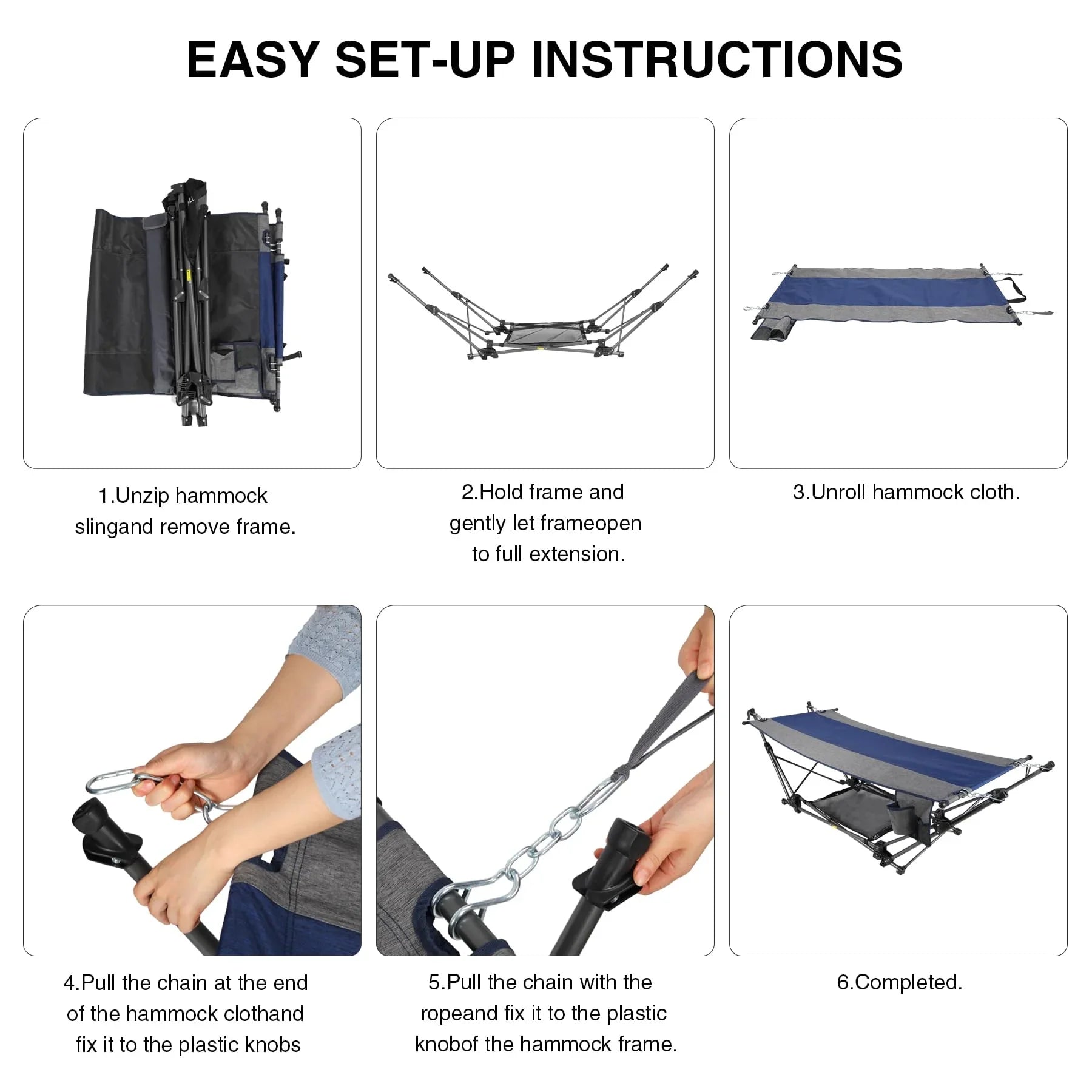 EASY SET-UP INSTRUCTIONS

1.Unzip hammock slingand remove frame.

2.Hold frame and gently let frameopen to full extension.

3.Unroll hammock cloth.

4.Pull the chain at the end of the hammock clothand fix it to the plastic knobs

5.Pull the chain with the ropeand fix it to the plastic knobof the hammock frame.

6.Completed.