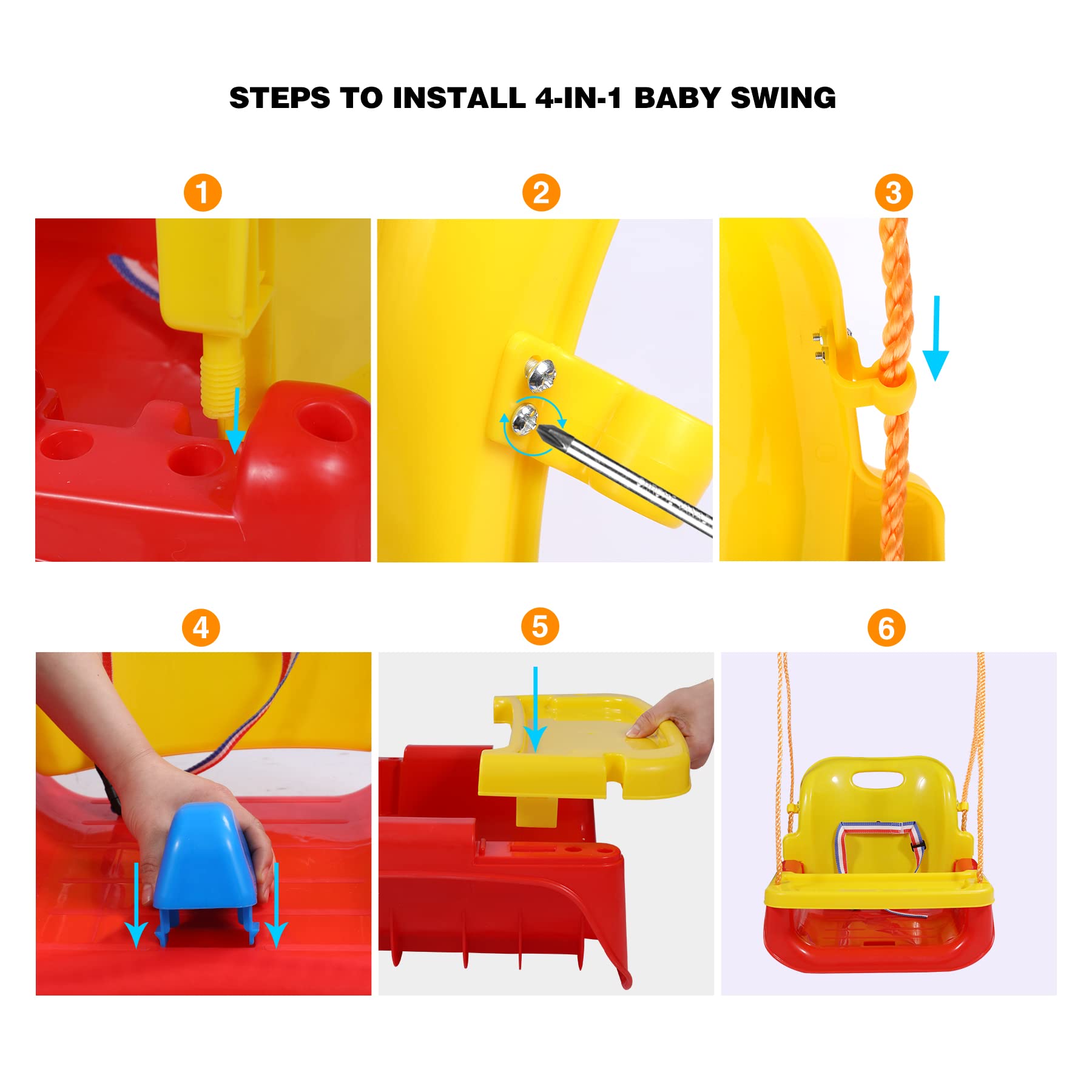 STEPS TO INSTALL 4-IN-1 BABY SWING

1

2

3

4

5

6